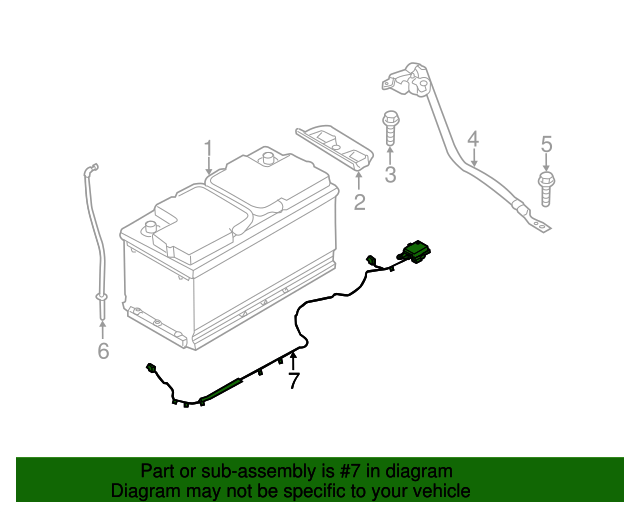 1
2
3
4
5
6
7

Part or sub-assembly is #7 in diagram
Diagram may not be specific to your vehicle