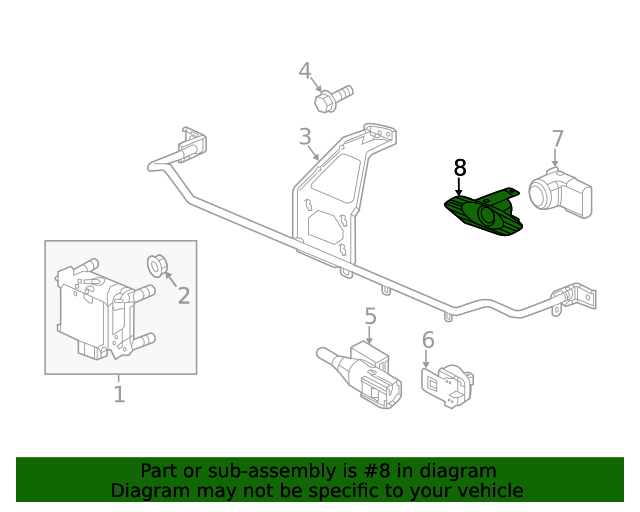 4
3
8
7
2
1
5
6

Part or sub-assembly is #8 in diagram
Diagram may not be specific to your vehicle