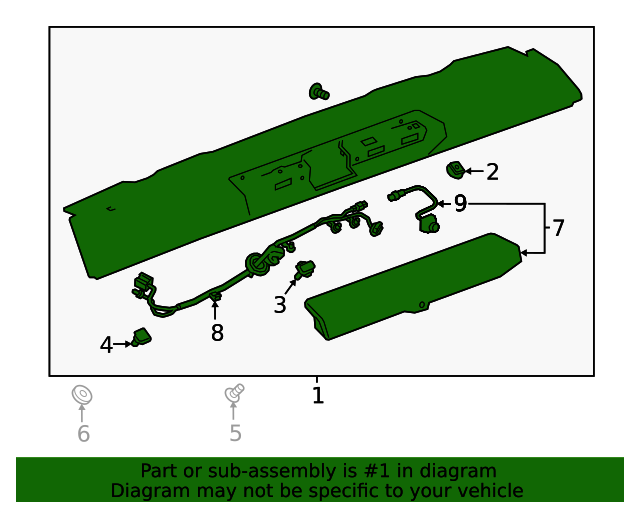 2
9
7
3
8
4
1
6
5
Part or sub-assembly is #1 in diagram
Diagram may not be specific to your vehicle