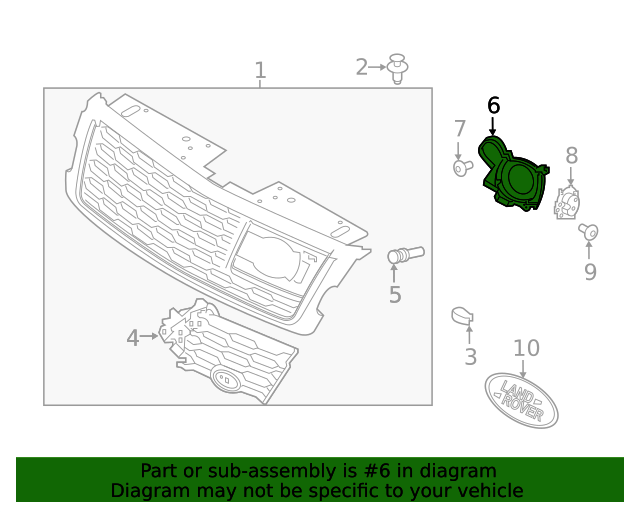 1
2
6
7
8
9
5
4
3
10
LAND ROVER

Part or sub-assembly is #6 in diagram
Diagram may not be specific to your vehicle