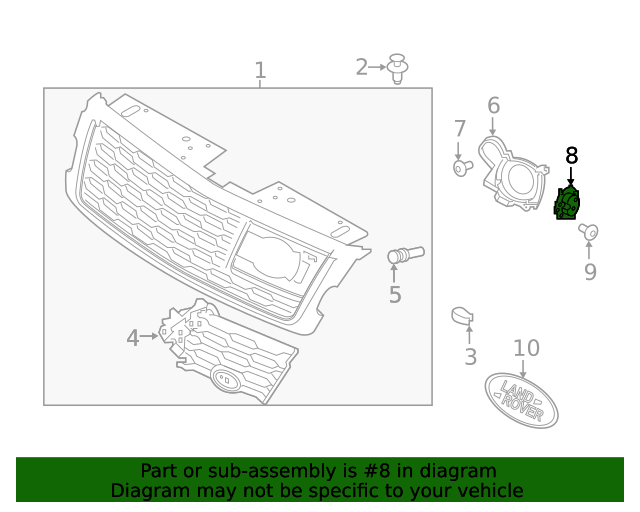 1
2
6
7
8
9
5
4
3
10
LAND ROVER

Part or sub-assembly is #8 in diagram
Diagram may not be specific to your vehicle