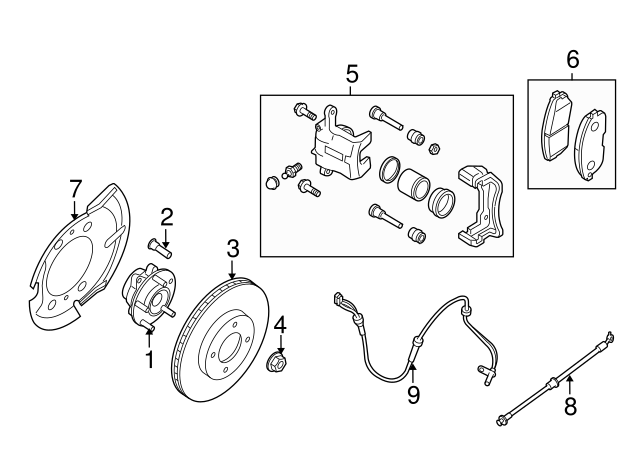 5
6
7
2
3
4
1
9
8