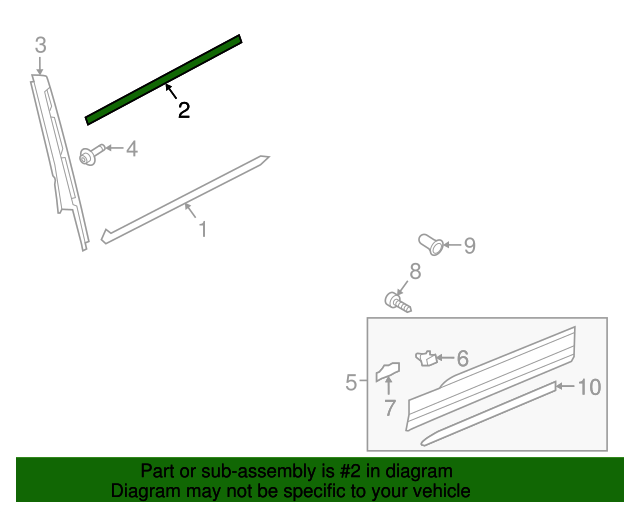 3
2
4
1
9
8
6
5
7
10
Part or sub-assembly is #2 in diagram
Diagram may not be specific to your vehicle