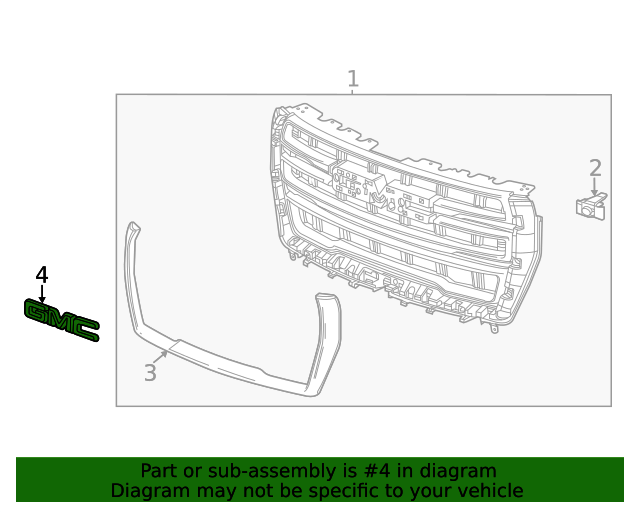 1

2

4

GMC

3

Part or sub-assembly is #4 in diagram
Diagram may not be specific to your vehicle