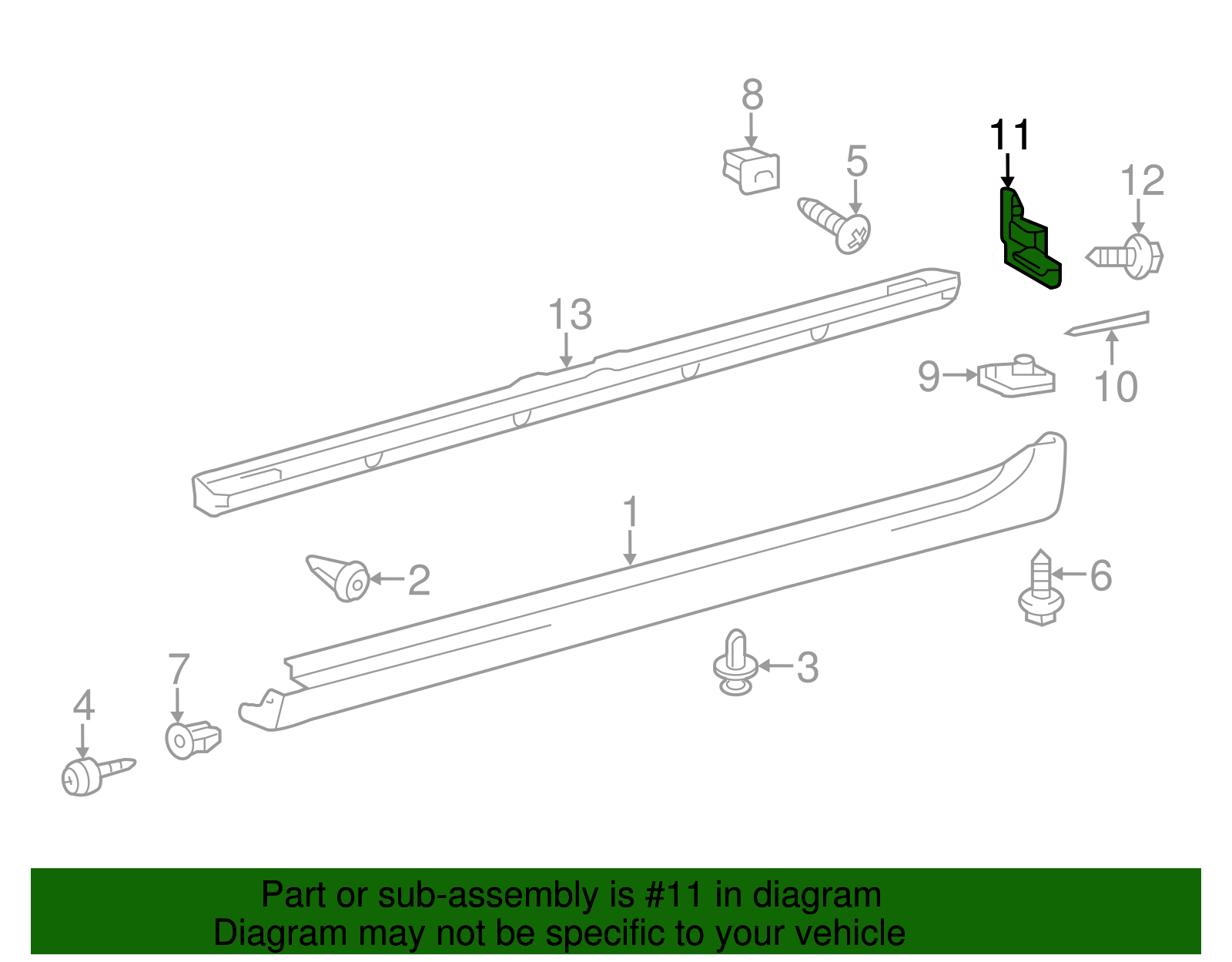 8
11
5
12
13
9
10
1
2
6
7
3
4

Part or sub-assembly is #11 in diagram
Diagram may not be specific to your vehicle