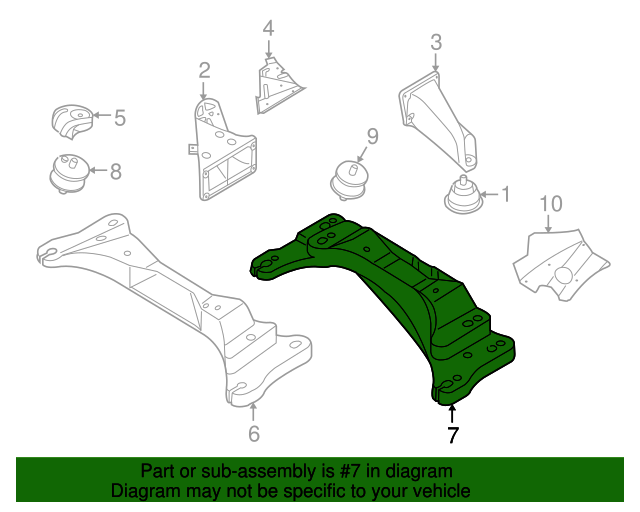 4
3
2
5
9
8
1
10
6
7

Part or sub-assembly is #7 in diagram
Diagram may not be specific to your vehicle