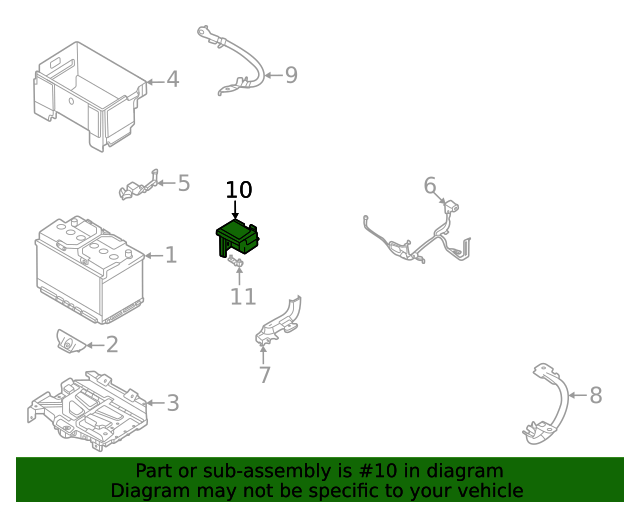 4
9
5
10
6
1
11
2
7
3
8

Part or sub-assembly is #10 in diagram
Diagram may not be specific to your vehicle