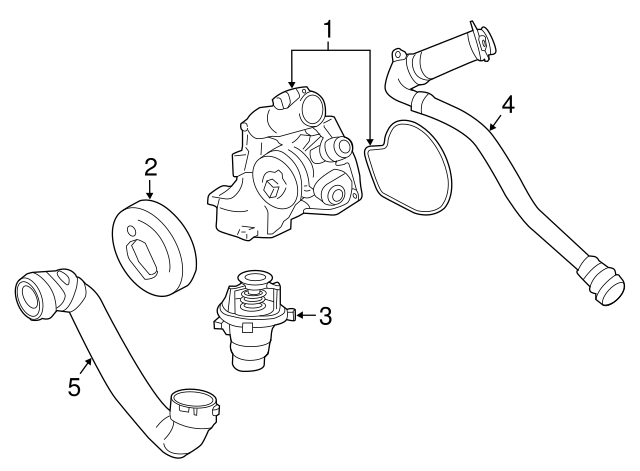 1
4
2
3
5