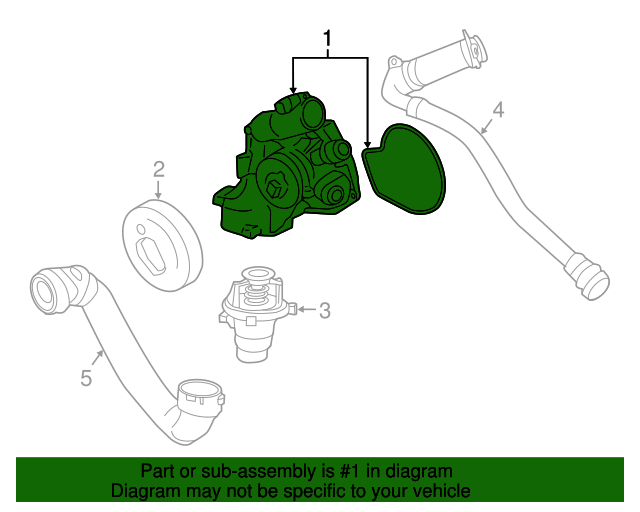 1
4
2
3
5

Part or sub-assembly is #1 in diagram
Diagram may not be specific to your vehicle