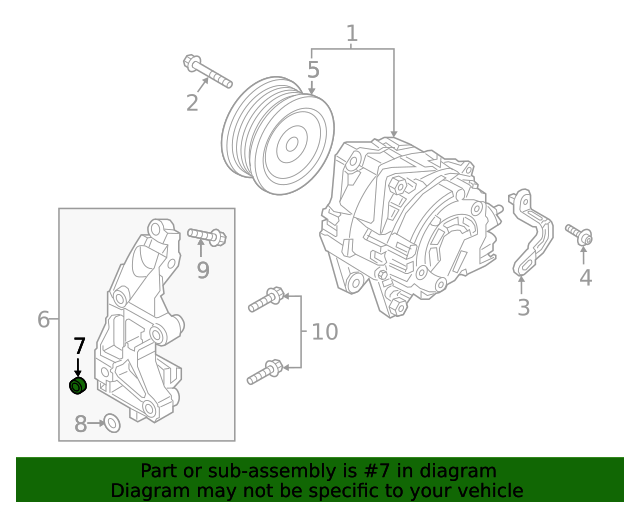 1
5
2
9
4
3
6
10
7
8
Part or sub-assembly is #7 in diagram
Diagram may not be specific to your vehicle