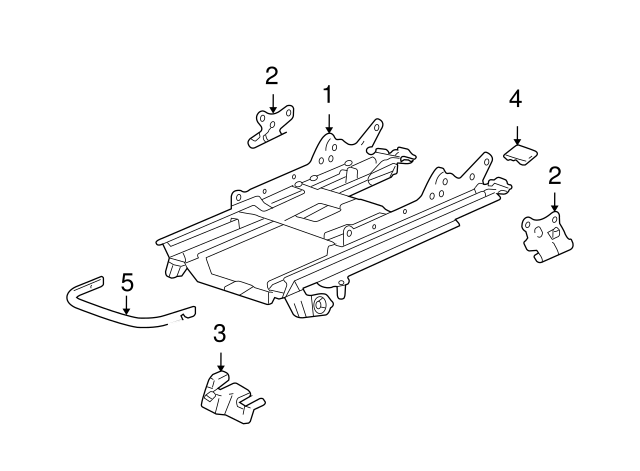 2
1
4
2
5
3