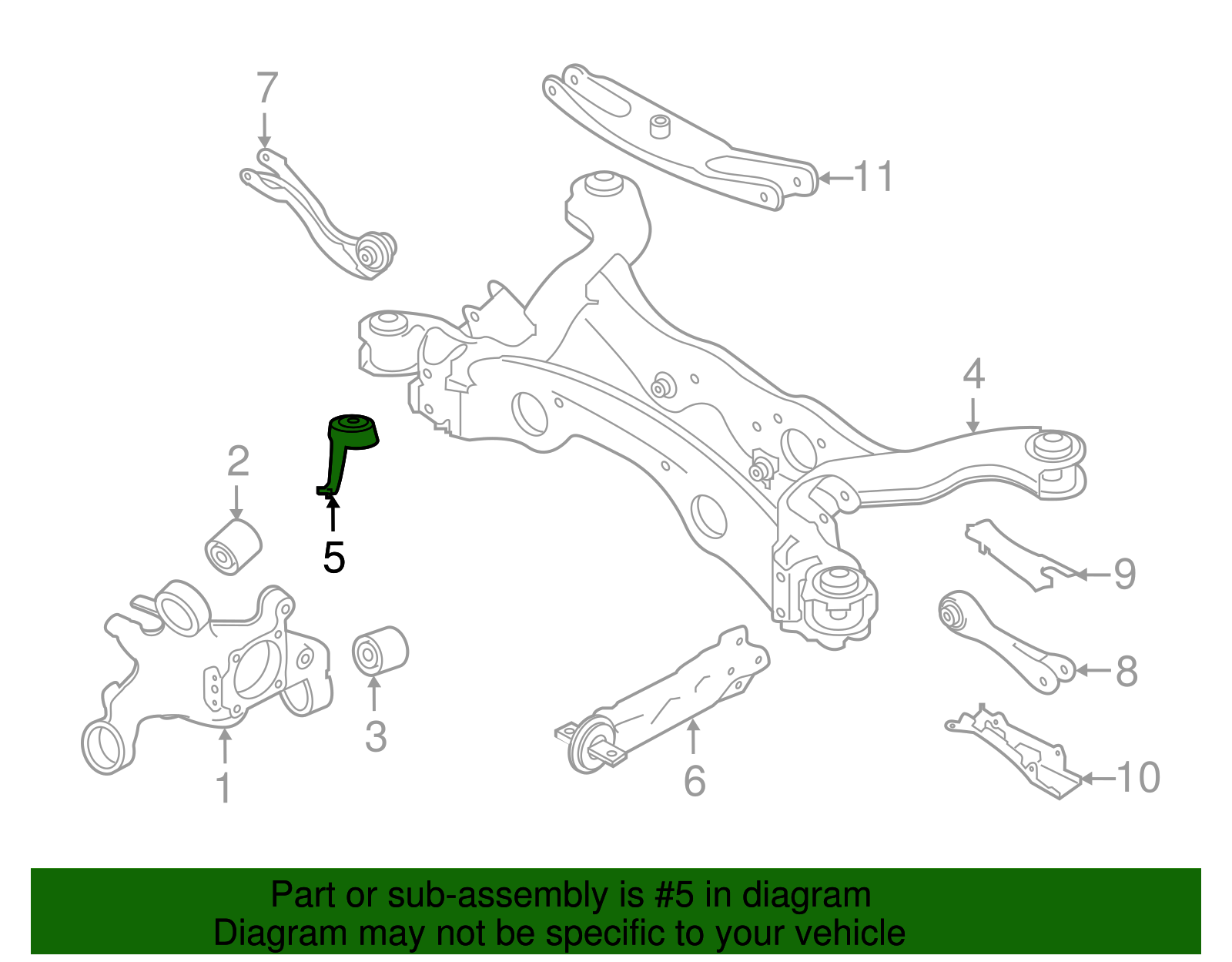 7

11

4

2

5

9

8

3

1

6

10

Part or sub-assembly is #5 in diagram
Diagram may not be specific to your vehicle