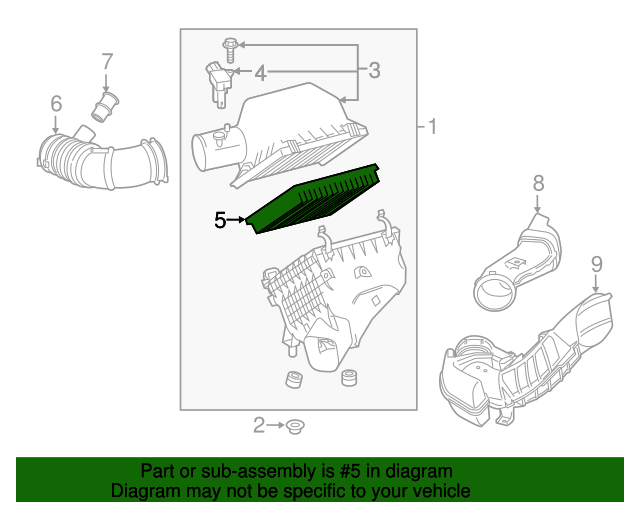 7
6
4
3
1
5
8
9
2

Part or sub-assembly is #5 in diagram
Diagram may not be specific to your vehicle