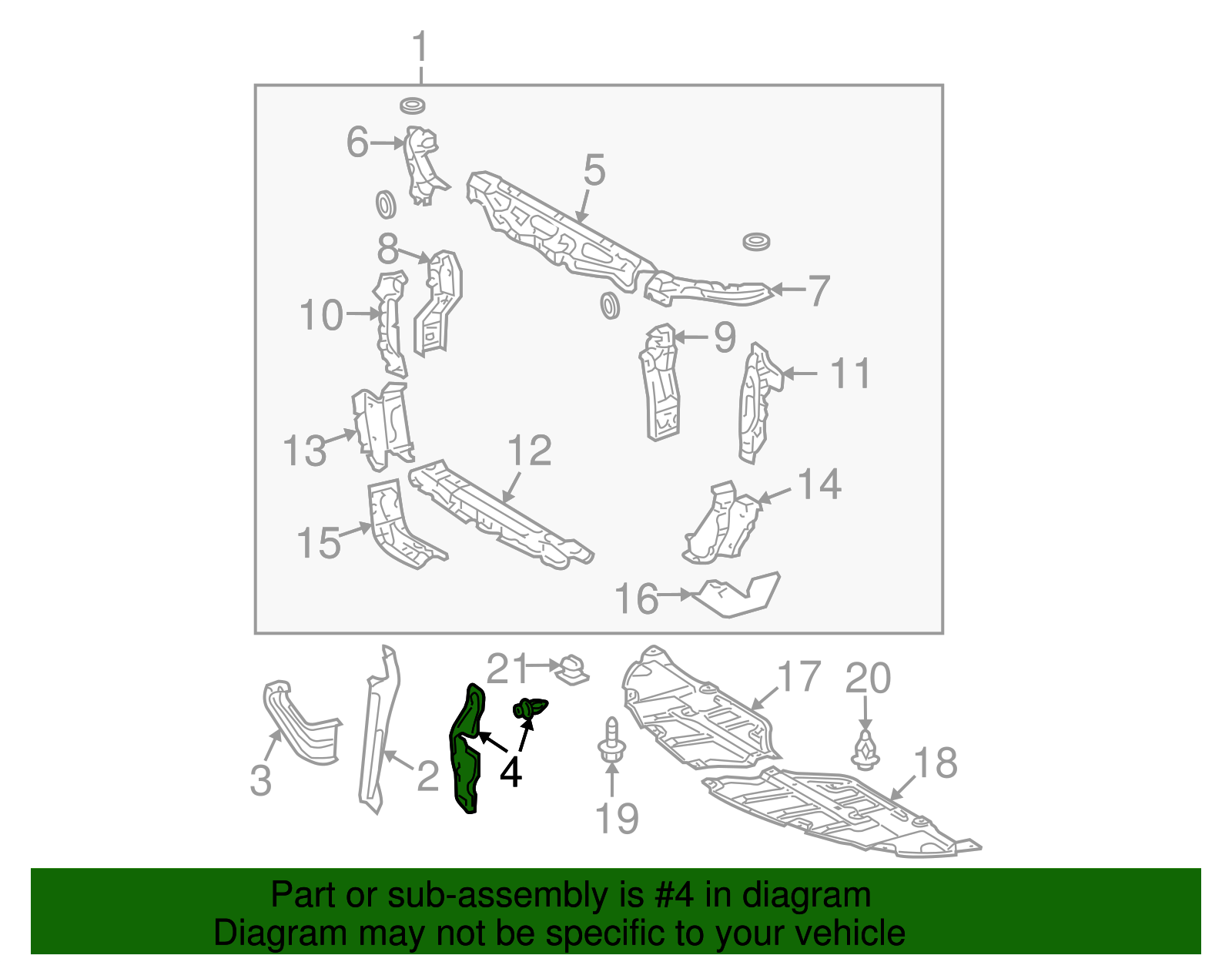 1
6
5
8
7
10
9
11
13
12
14
15
16
21
17
20
3
2
4
19
18

Part or sub-assembly is #4 in diagram
Diagram may not be specific to your vehicle