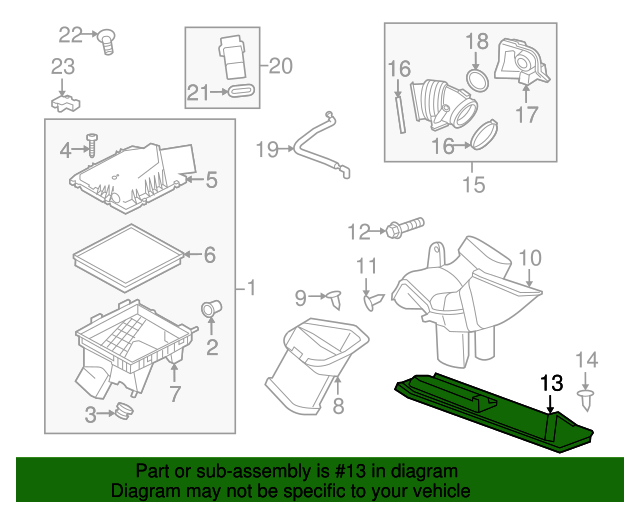 22
23
20
21
18
16
17
16
15
19
4
5
6
1
2
7
3
12
11
10
9
8
14
13

Part or sub-assembly is #13 in diagram
Diagram may not be specific to your vehicle