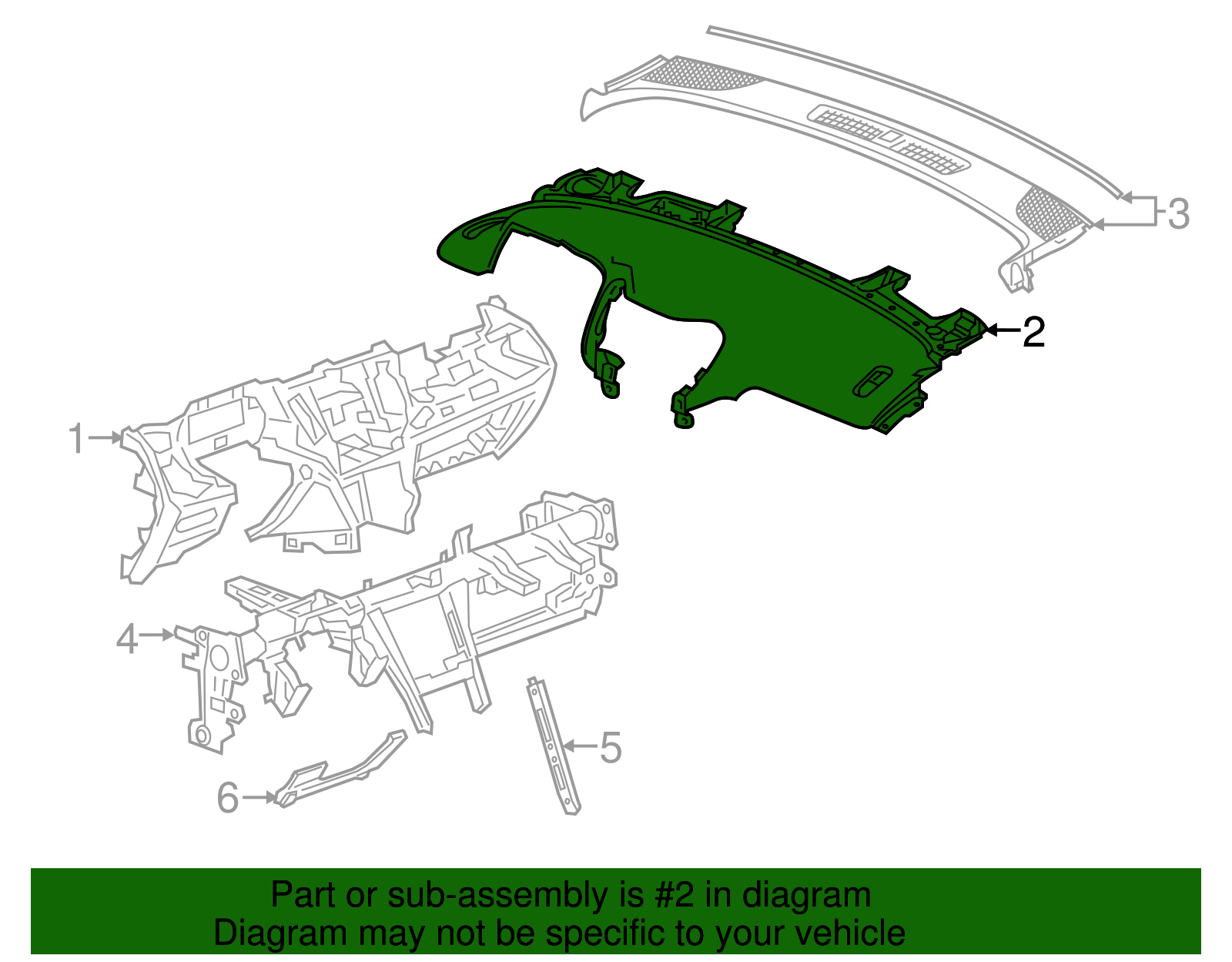 3
2
1
4
5
6

Part or sub-assembly is #2 in diagram
Diagram may not be specific to your vehicle