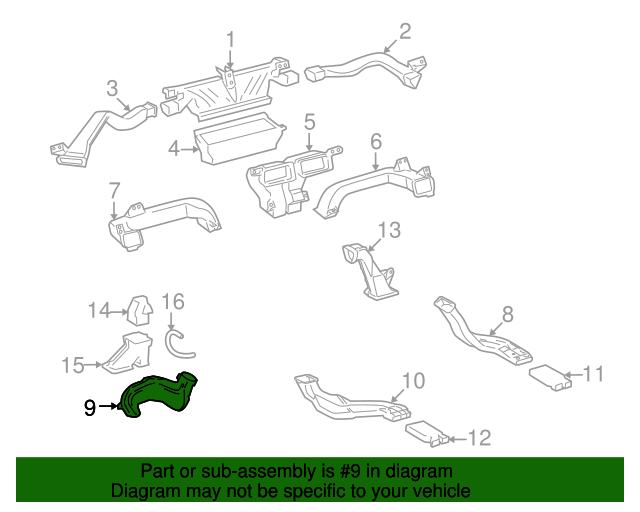 1
2
3
4
5
6
7
13
14
16
8
15
11
10
9
12

Part or sub-assembly is #9 in diagram
Diagram may not be specific to your vehicle