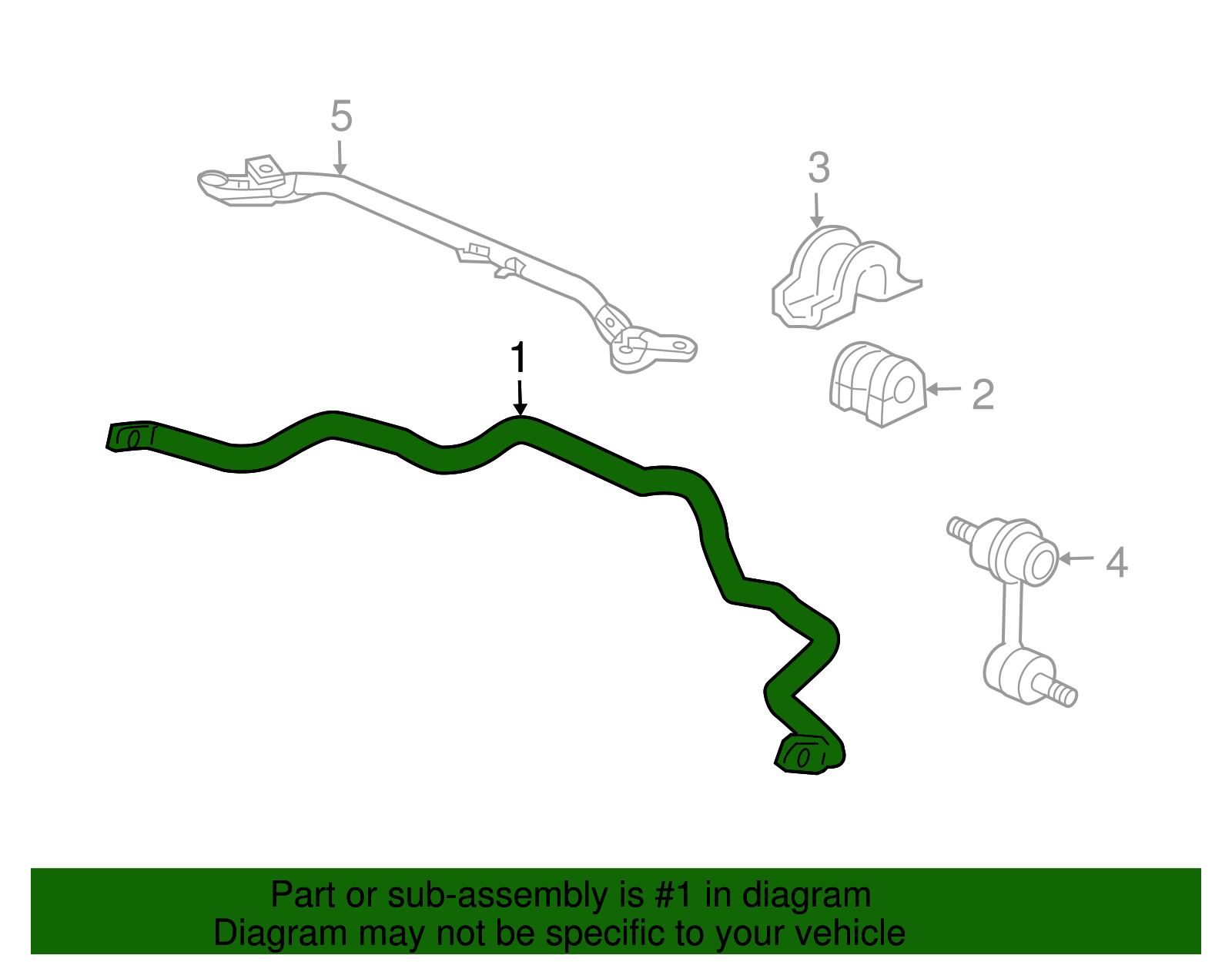 5

3

1

2

4

Part or sub-assembly is #1 in diagram
Diagram may not be specific to your vehicle