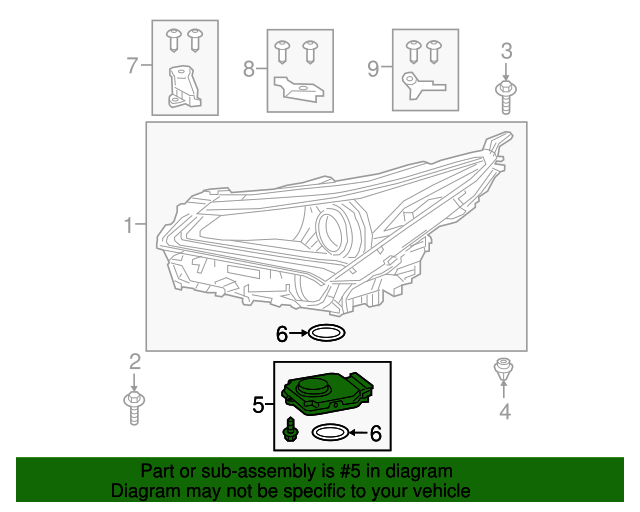 7
8
9
3
1
6
2
5
6
4

Part or sub-assembly is #5 in diagram
Diagram may not be specific to your vehicle