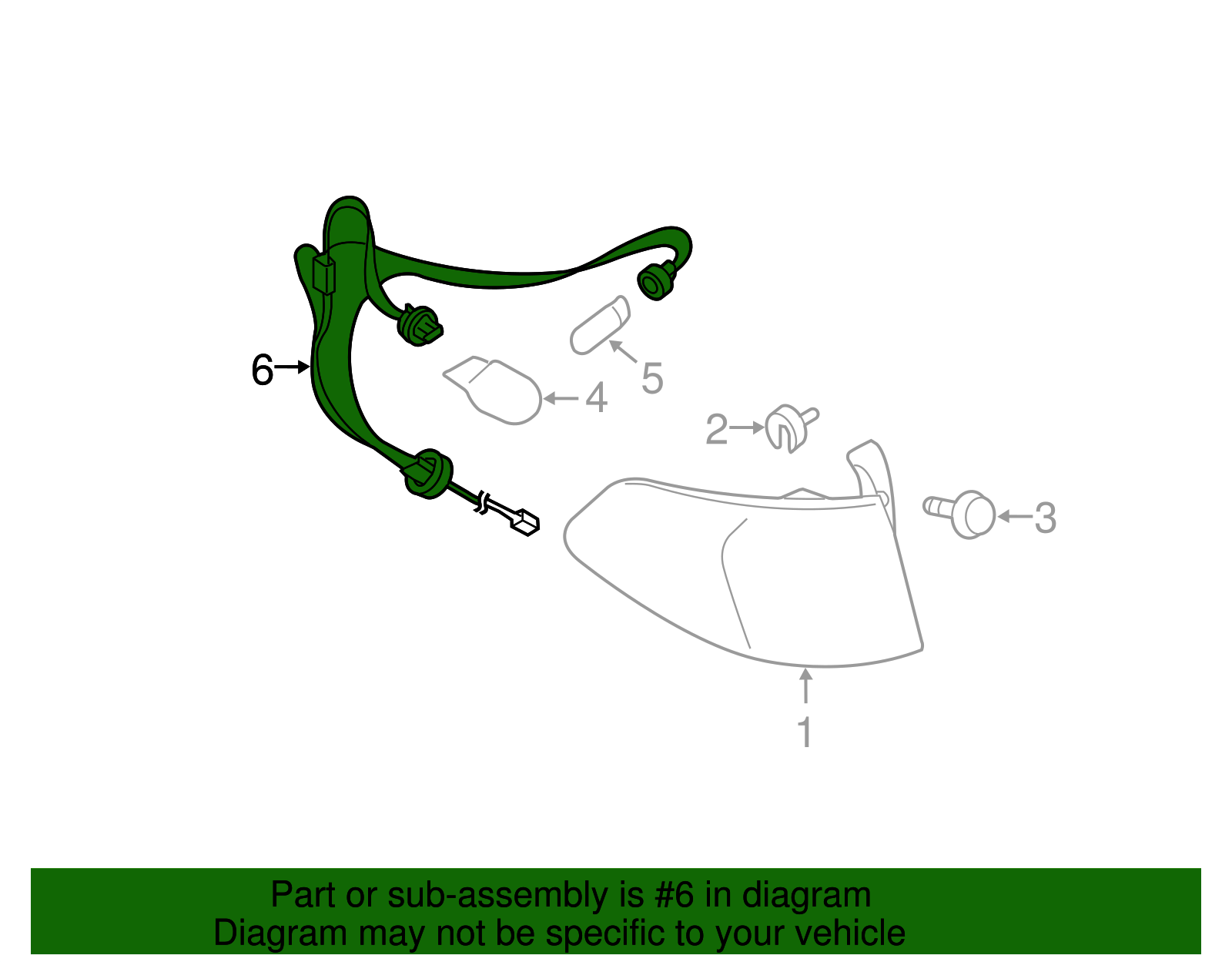 6
5
4
2
3
1

Part or sub-assembly is #6 in diagram
Diagram may not be specific to your vehicle