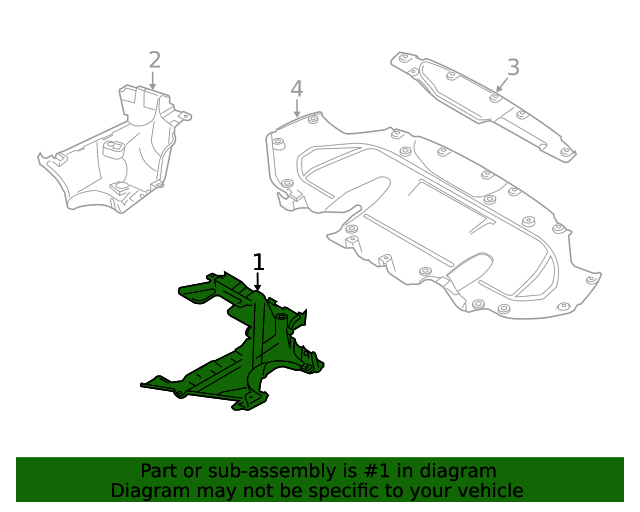 2

3

4

1

Part or sub-assembly is #1 in diagram
Diagram may not be specific to your vehicle