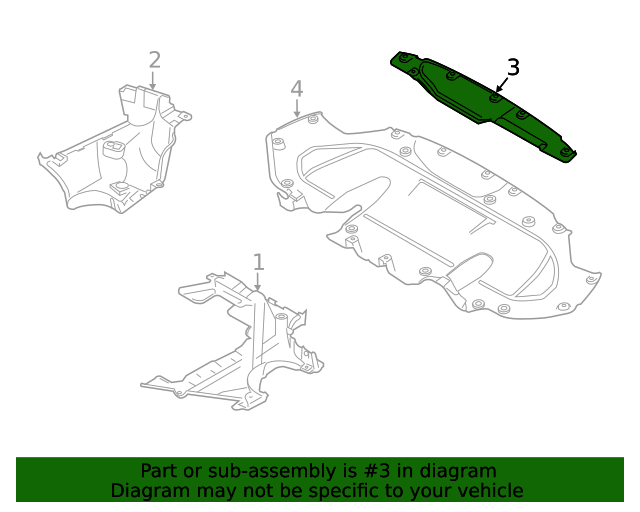 2

3

4

1

Part or sub-assembly is #3 in diagram
Diagram may not be specific to your vehicle