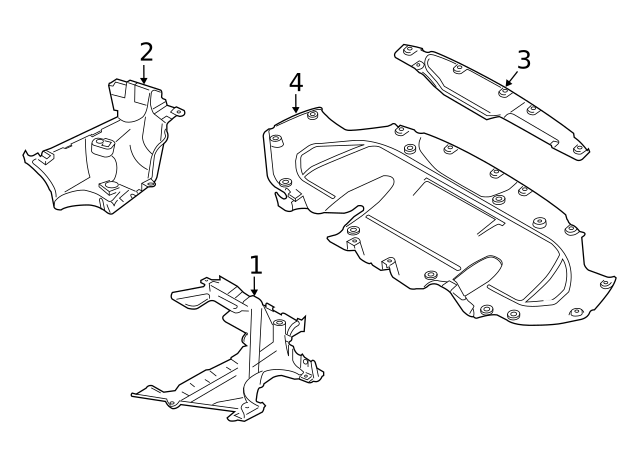 2
3
4
1