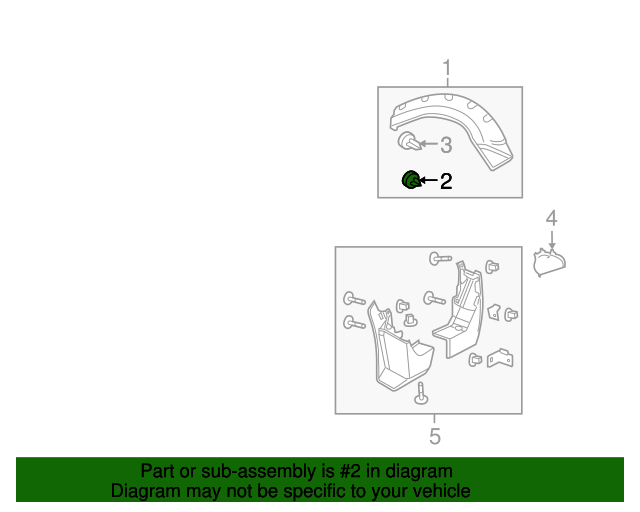 1
3
2
4
5

Part or sub-assembly is #2 in diagram
Diagram may not be specific to your vehicle