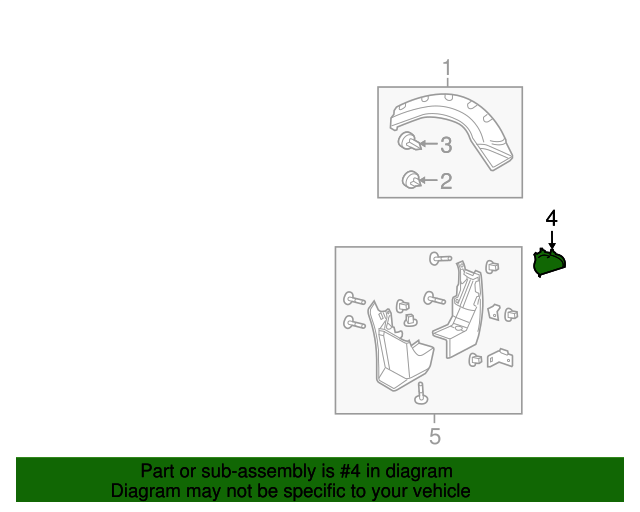 1
3
2
4
5
Part or sub-assembly is #4 in diagram
Diagram may not be specific to your vehicle