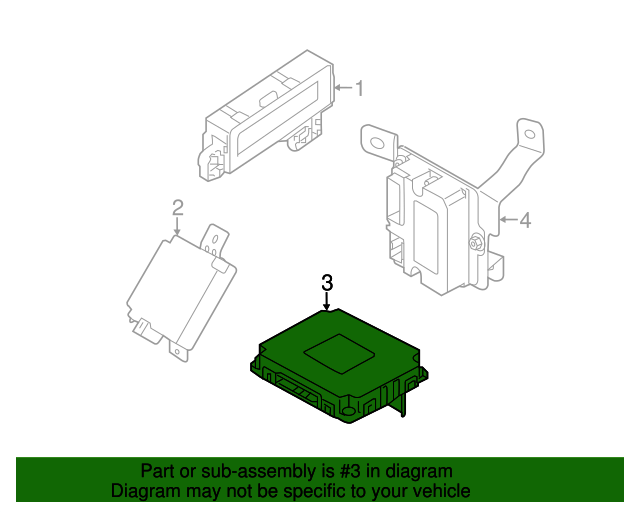 1
2
4
3
Part or sub-assembly is #3 in diagram
Diagram may not be specific to your vehicle