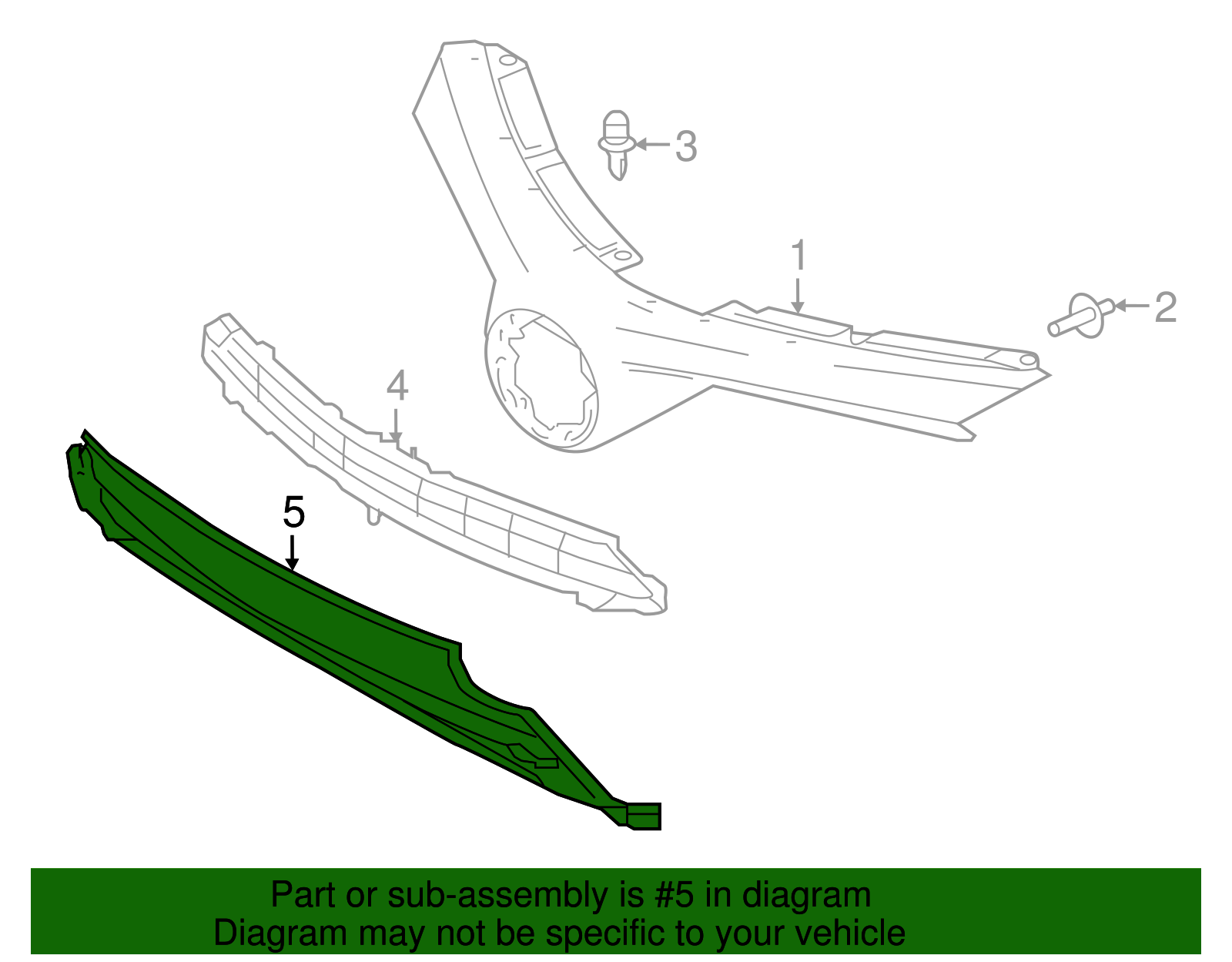 3
1
2
4
5

Part or sub-assembly is #5 in diagram
Diagram may not be specific to your vehicle