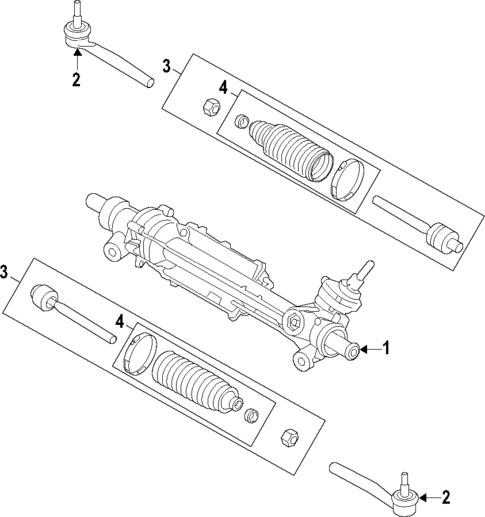 2
3
4
3
4
1
2