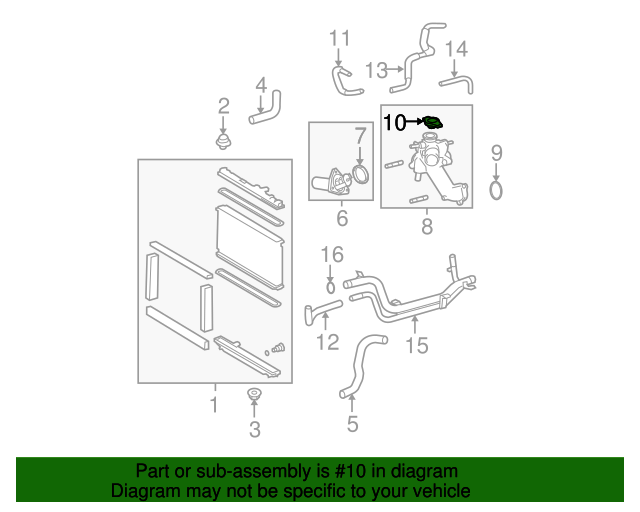 11
13
14
4
2
10
7
9
6
8
16
12
15
1
3
5

Part or sub-assembly is #10 in diagram
Diagram may not be specific to your vehicle