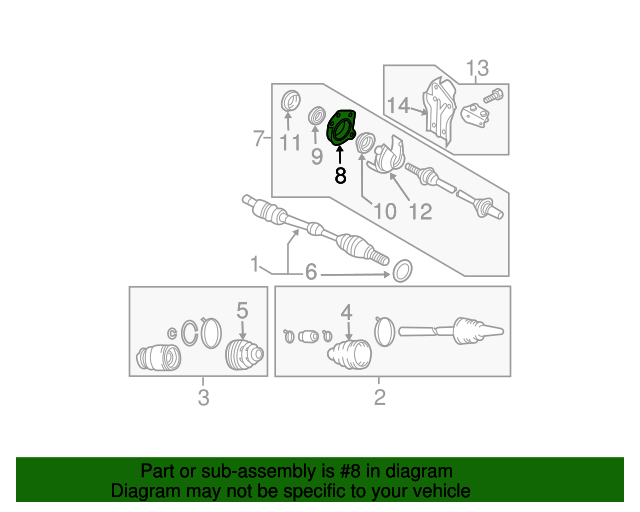 13
14
7
11
9
8
10
12
1
6
5
4
3
2

Part or sub-assembly is #8 in diagram
Diagram may not be specific to your vehicle