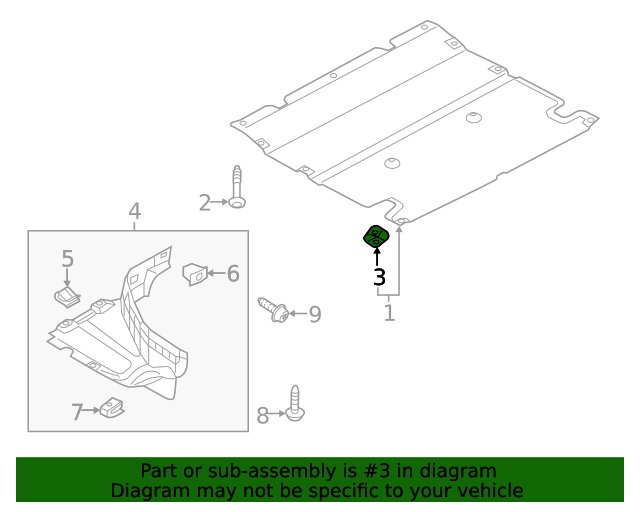 2
4
5
6
3
1
9
7
8

Part or sub-assembly is #3 in diagram
Diagram may not be specific to your vehicle