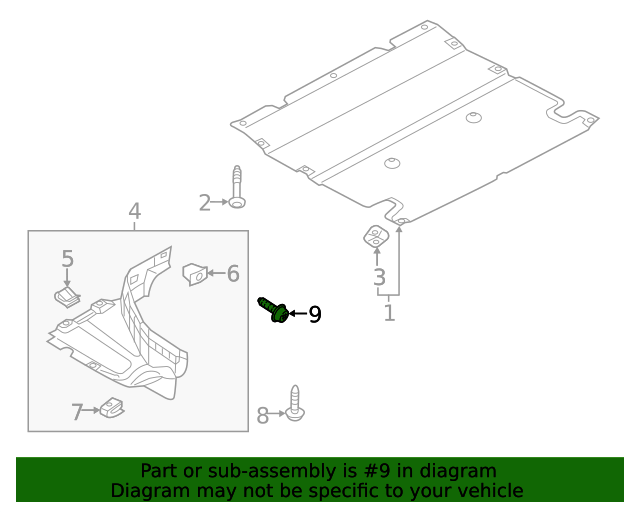 2
4
5
6
3
1
9
7
8

Part or sub-assembly is #9 in diagram
Diagram may not be specific to your vehicle