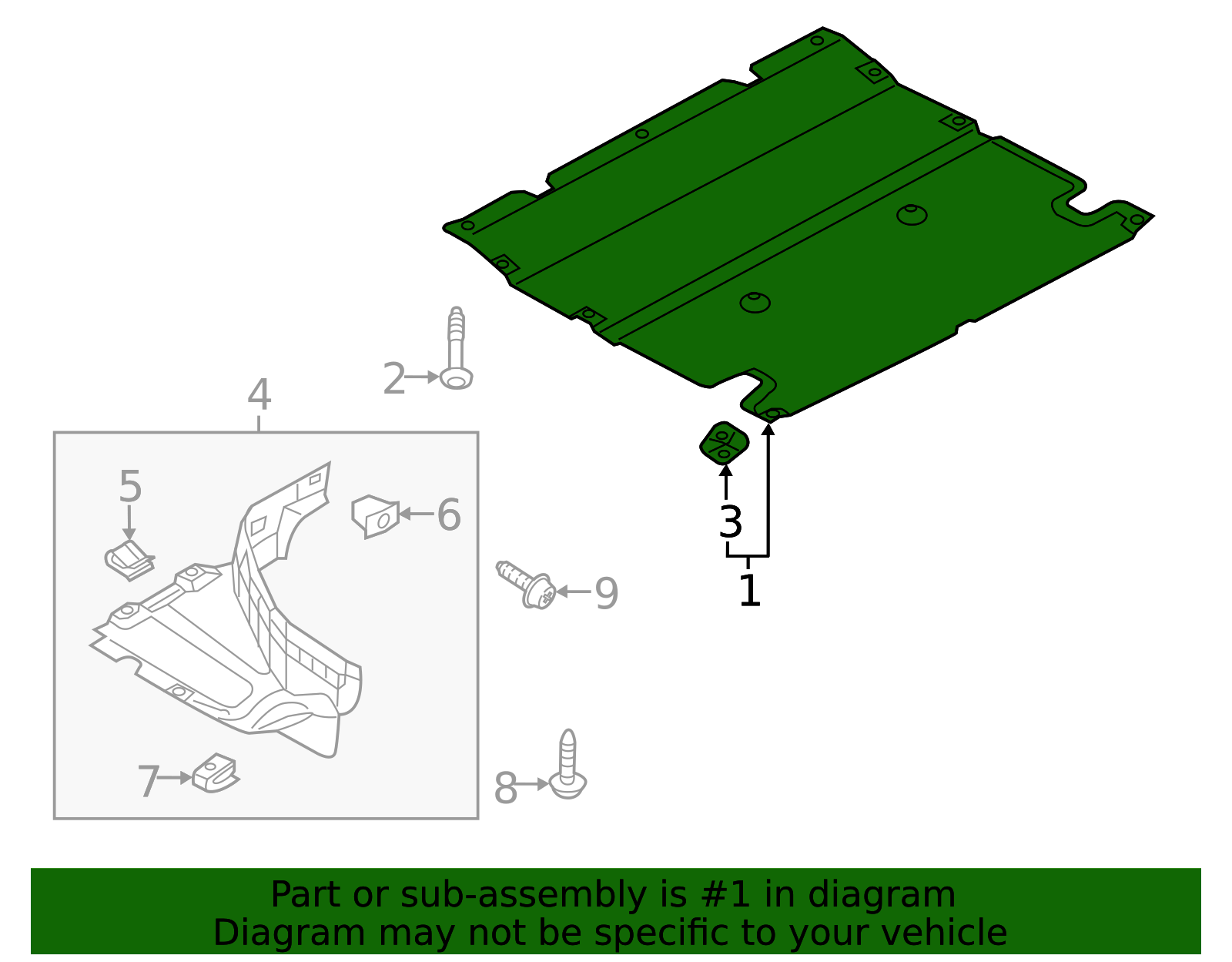 2
4
5
6
9
3
1
7
8

Part or sub-assembly is #1 in diagram
Diagram may not be specific to your vehicle