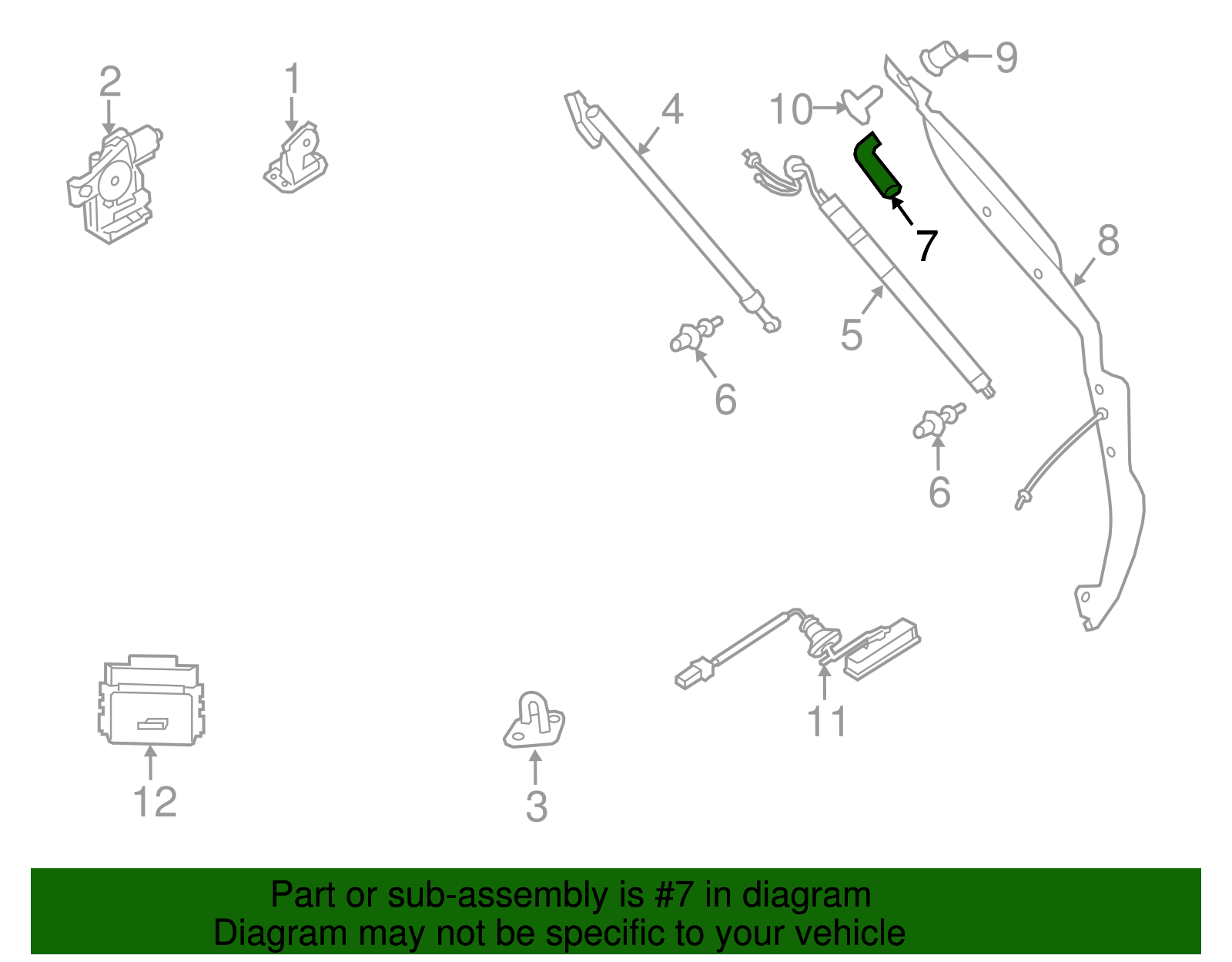 2
1
4
10
9
7
8
5
6
6
11
12
3

Part or sub-assembly is #7 in diagram
Diagram may not be specific to your vehicle