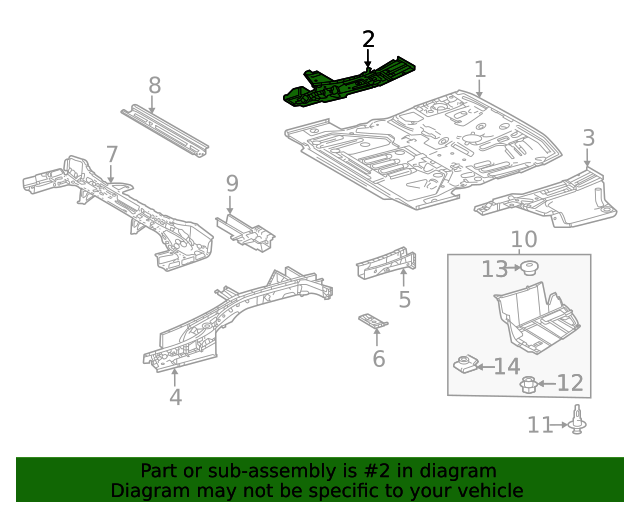 2
1
8
3
7
9
10
13
5
6
14
12
4
11

Part or sub-assembly is #2 in diagram
Diagram may not be specific to your vehicle