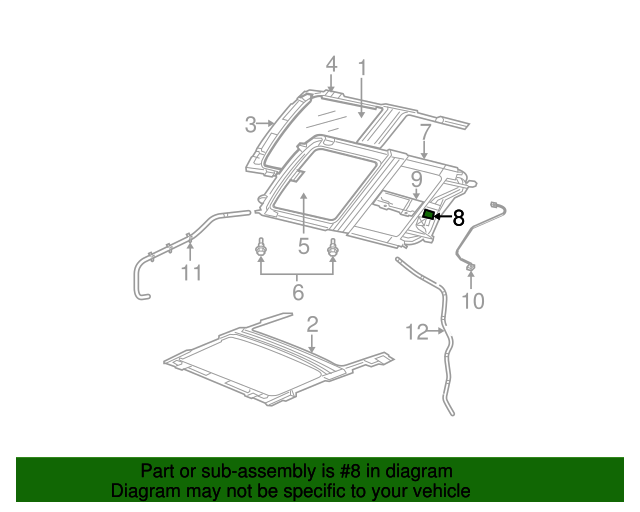 4
1
3
7
9
8
5
11
6
10
2
12

Part or sub-assembly is #8 in diagram
Diagram may not be specific to your vehicle