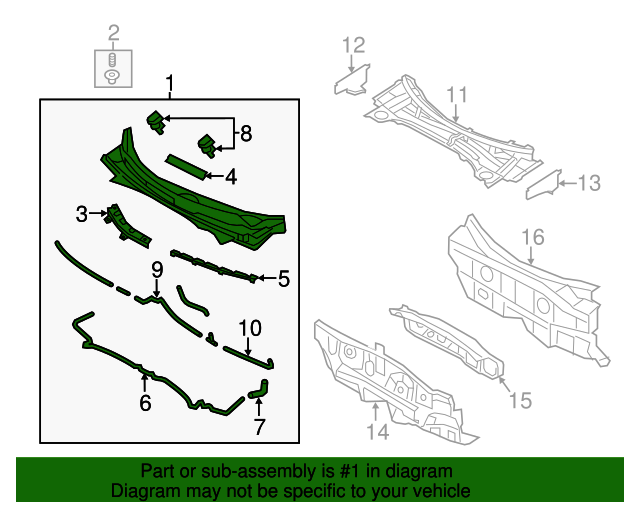 2
1
8
4
3
5
9
10
6
7
12
11
13
16
15
14
Part or sub-assembly is #1 in diagram
Diagram may not be specific to your vehicle