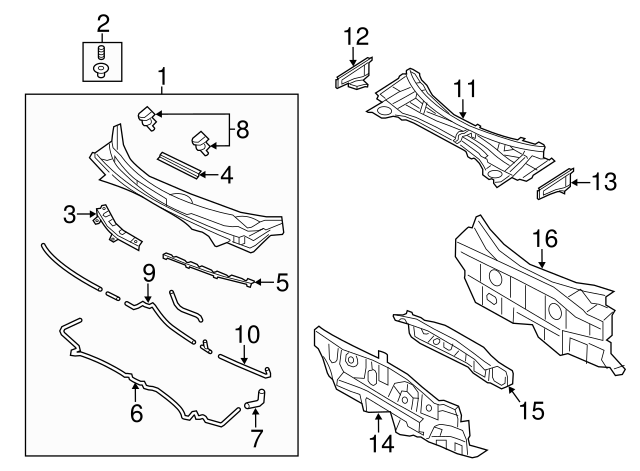 2
1
8
4
3
5
9
10
6
7
12
11
13
16
15
14