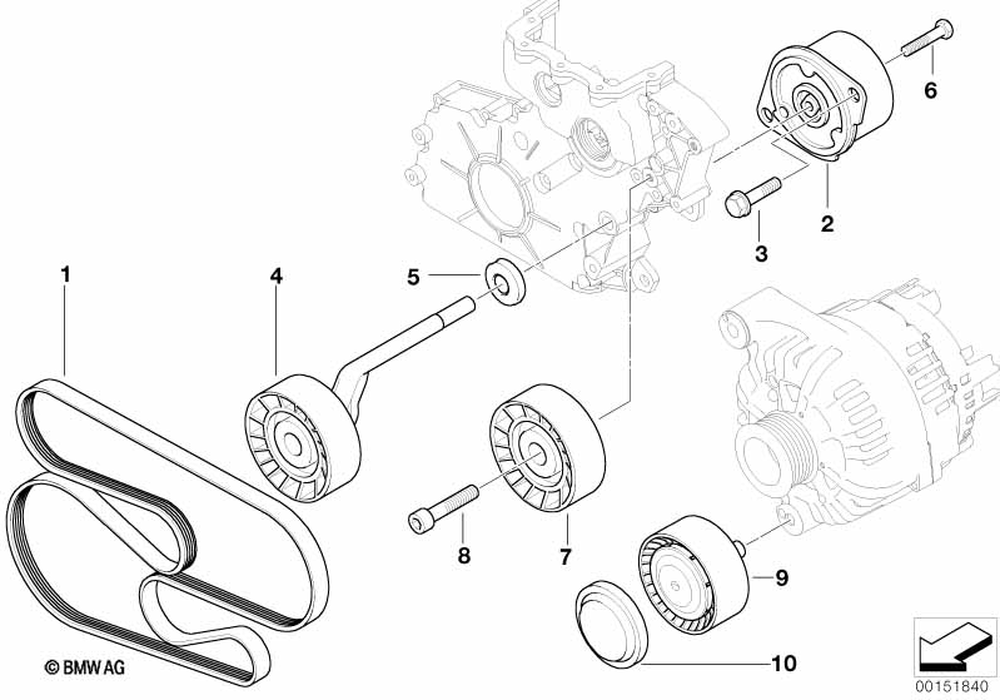 6
2
3
1
4
5
8
7
9
10
© BMW AG
00151840