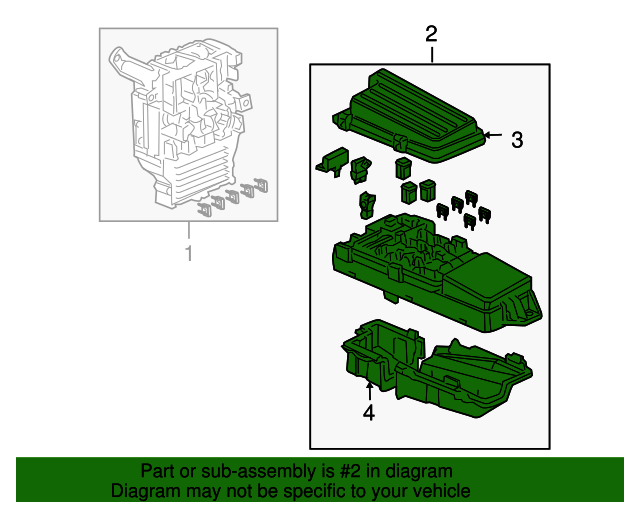 2

3

1

4

Part or sub-assembly is #2 in diagram
Diagram may not be specific to your vehicle