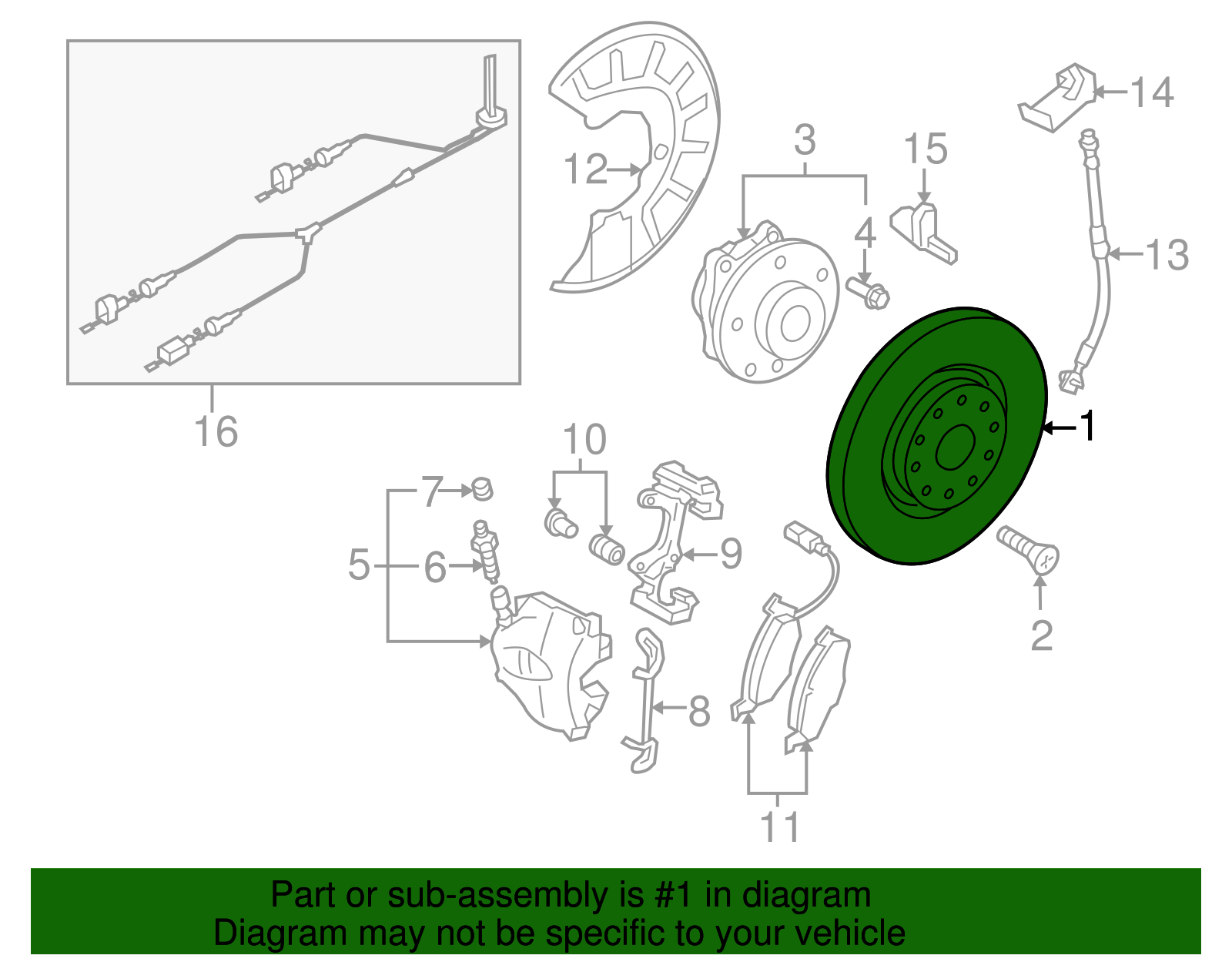 16
12
3
4
15
14
13
1
2
10
7
5
6
9
8
11

Part or sub-assembly is #1 in diagram
Diagram may not be specific to your vehicle