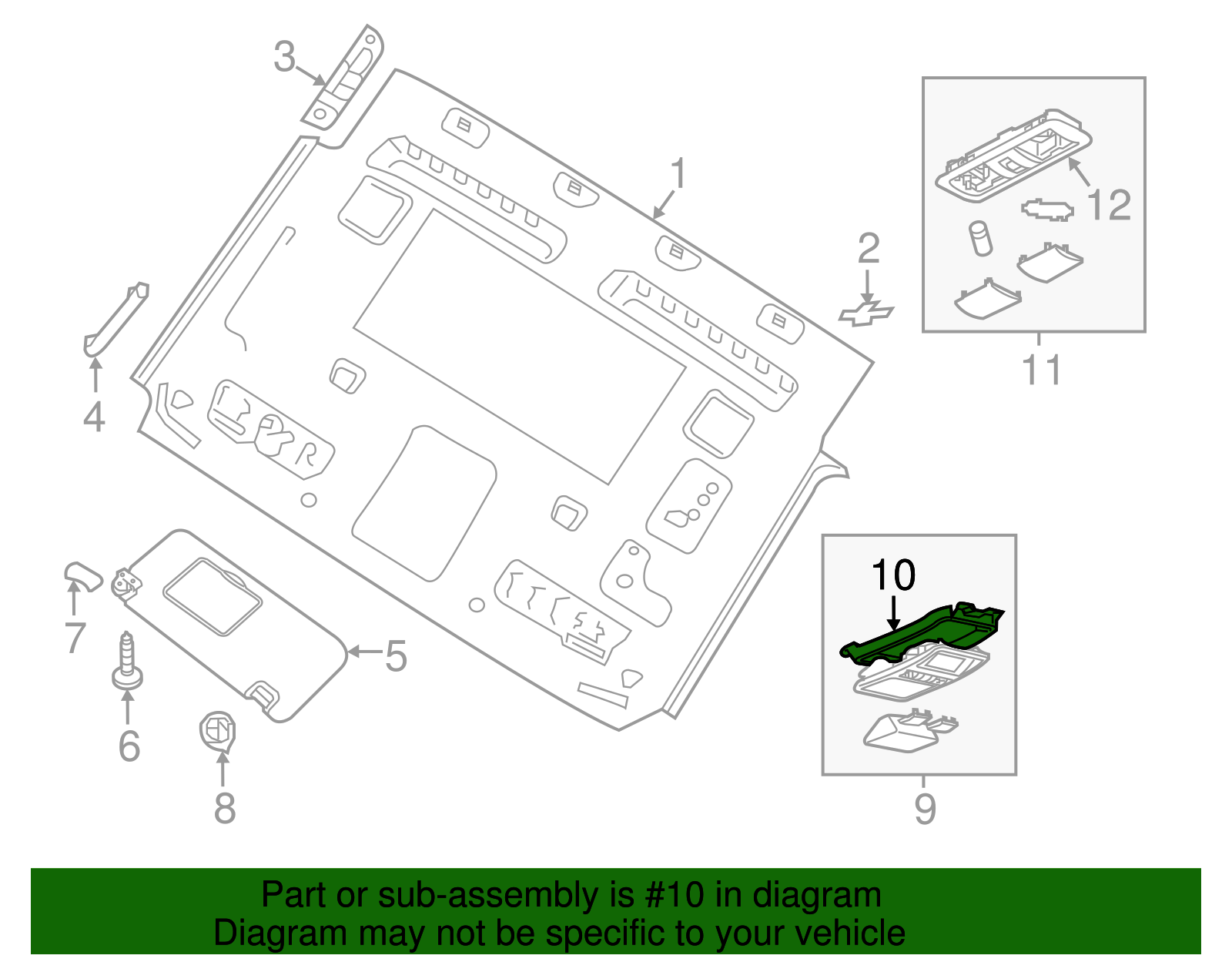 3
1
2
12
11
4
10
7
5
6
8
9

Part or sub-assembly is #10 in diagram
Diagram may not be specific to your vehicle