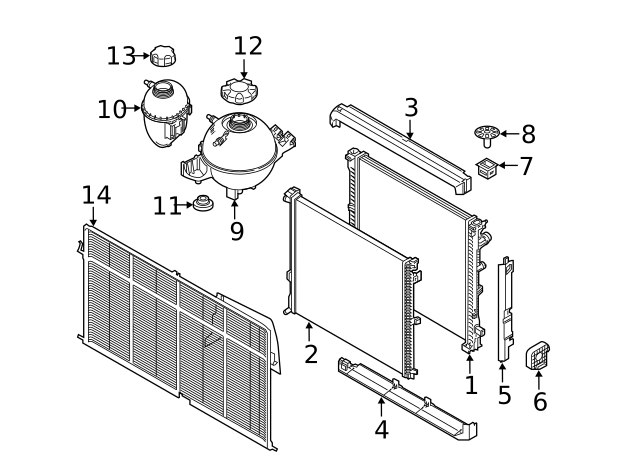 13
12
10
3
8
7
14
11
9
2
1
5
6
4