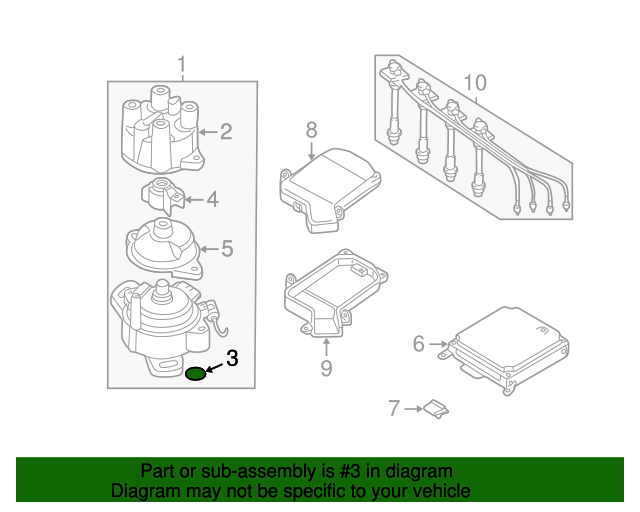 1
2
4
5
3
8
9
10
6
7

Part or sub-assembly is #3 in diagram
Diagram may not be specific to your vehicle