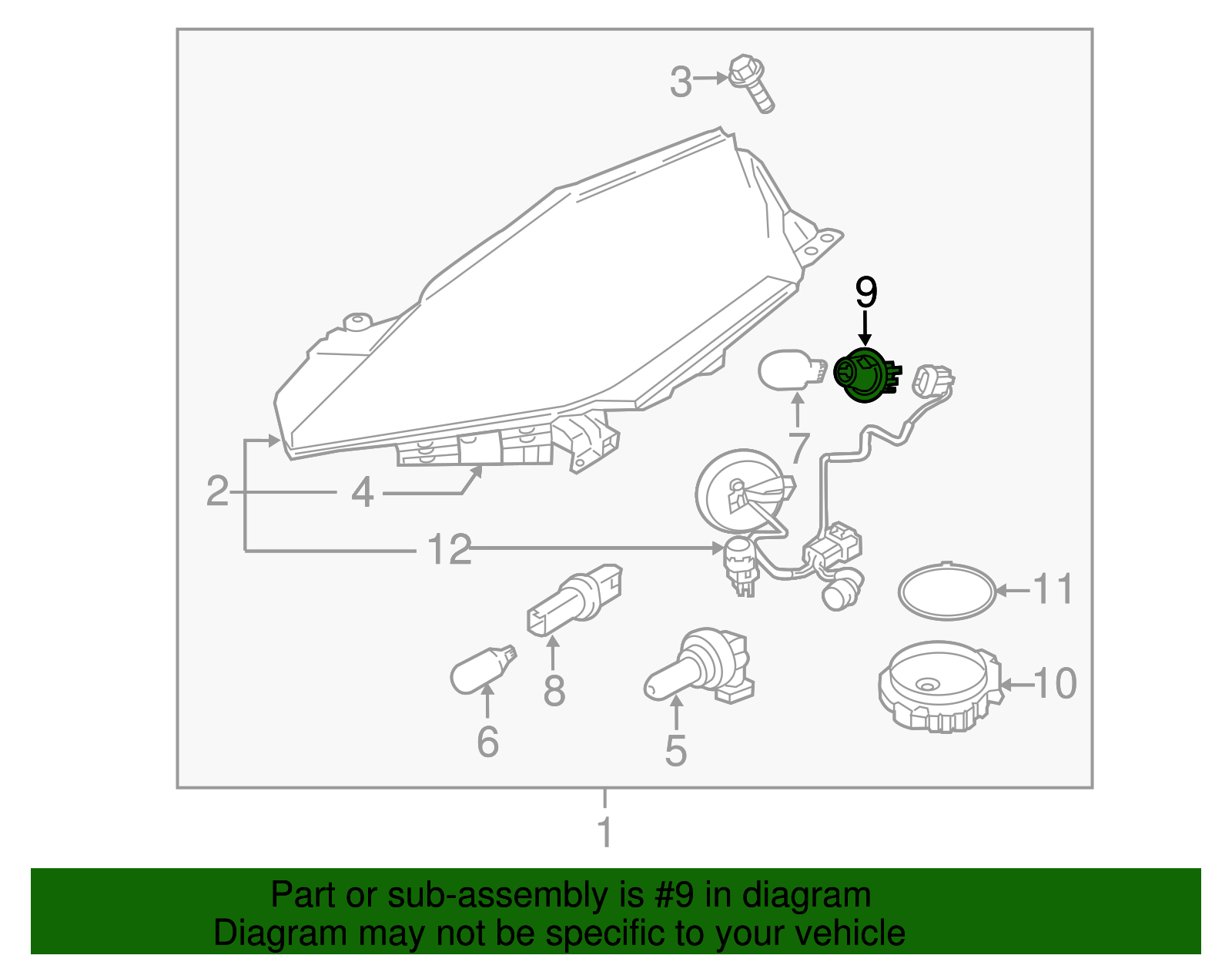 3
9
7
2
4
12
11
8
10
6
5
1

Part or sub-assembly is #9 in diagram
Diagram may not be specific to your vehicle