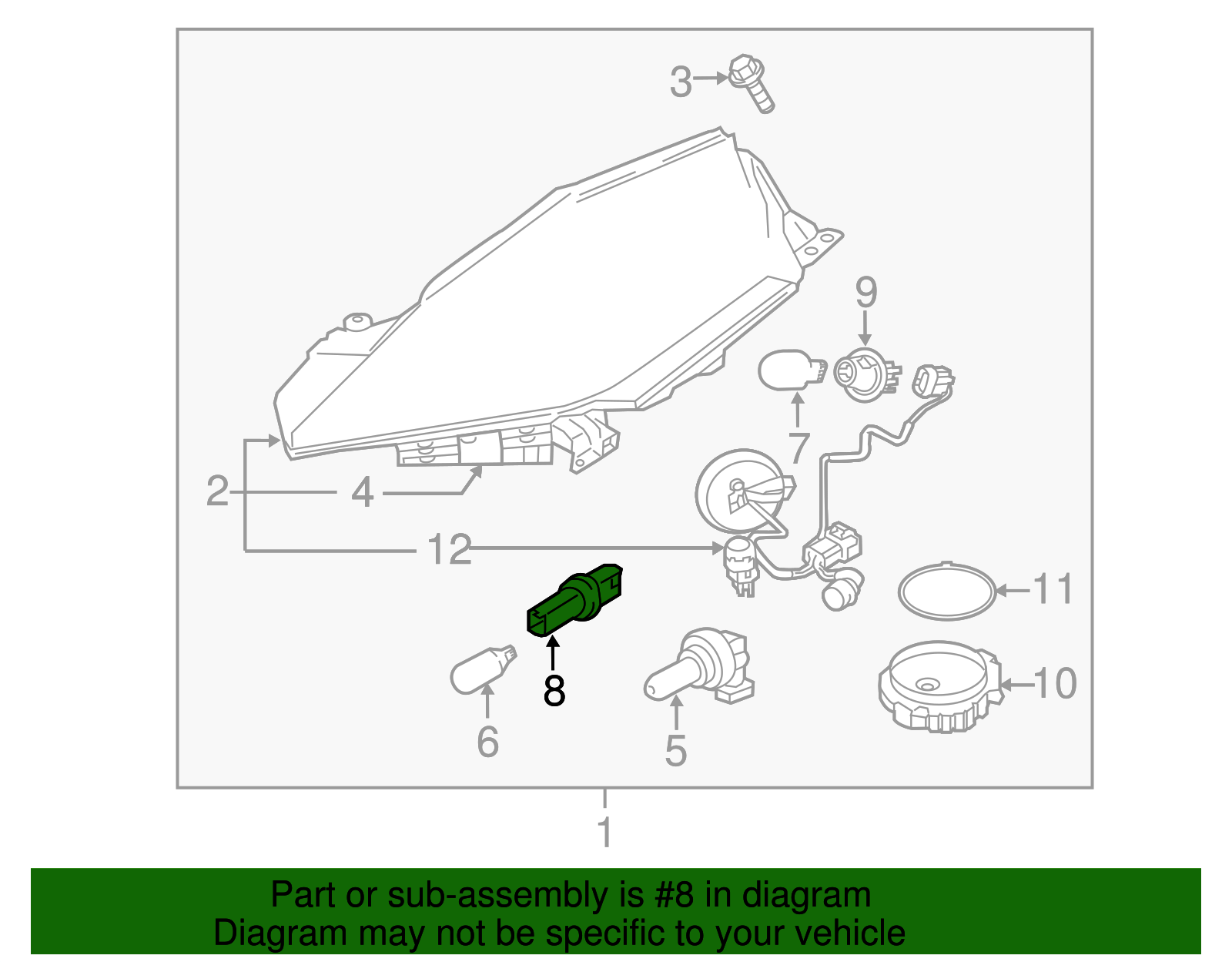 3

9

7

2

4

12

11

8

10

6

5

1

Part or sub-assembly is #8 in diagram
Diagram may not be specific to your vehicle